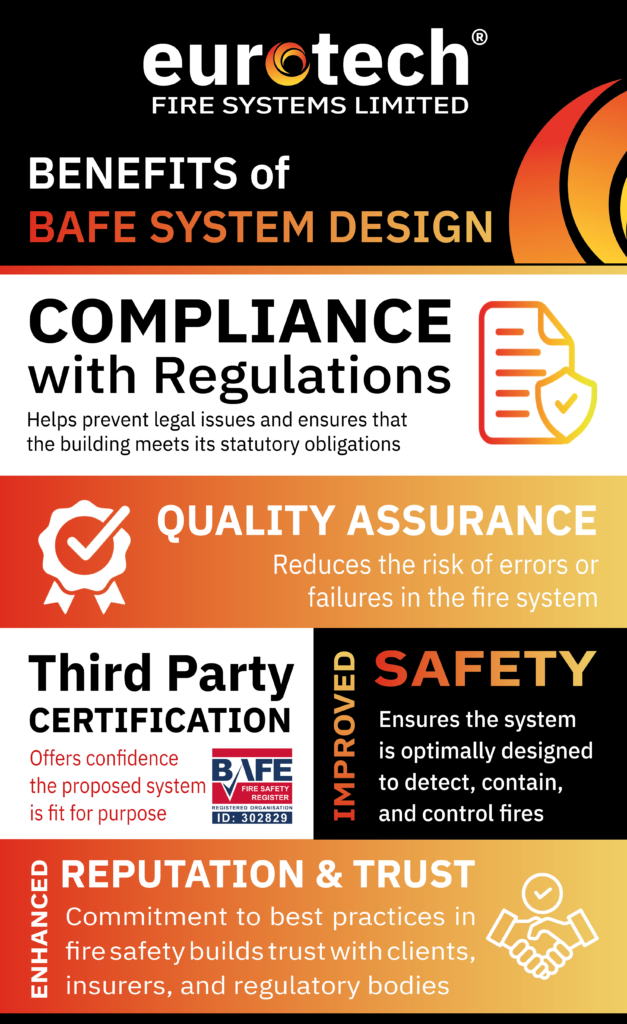 eurotech®
FIRE SYSTEMS LIMITED

BENEFITS of
BAFE SYSTEM DESIGN

COMPLIANCE with Regulations
Helps prevent legal issues and ensures that the building meets its statutory obligations

QUALITY ASSURANCE
Reduces the risk of errors or failures in the fire system

Third Party CERTIFICATION
Offers confidence the proposed system is fit for purpose

BAFE FIRE SAFETY REGISTER
REGISTERED ORGANISATION
ID: 302829

IMPROVED SAFETY
Ensures the system is optimally designed to detect, contain, and control fires

ENHANCED REPUTATION & TRUST
Commitment to best practices in fire safety builds trust with clients, insurers, and regulatory bodies